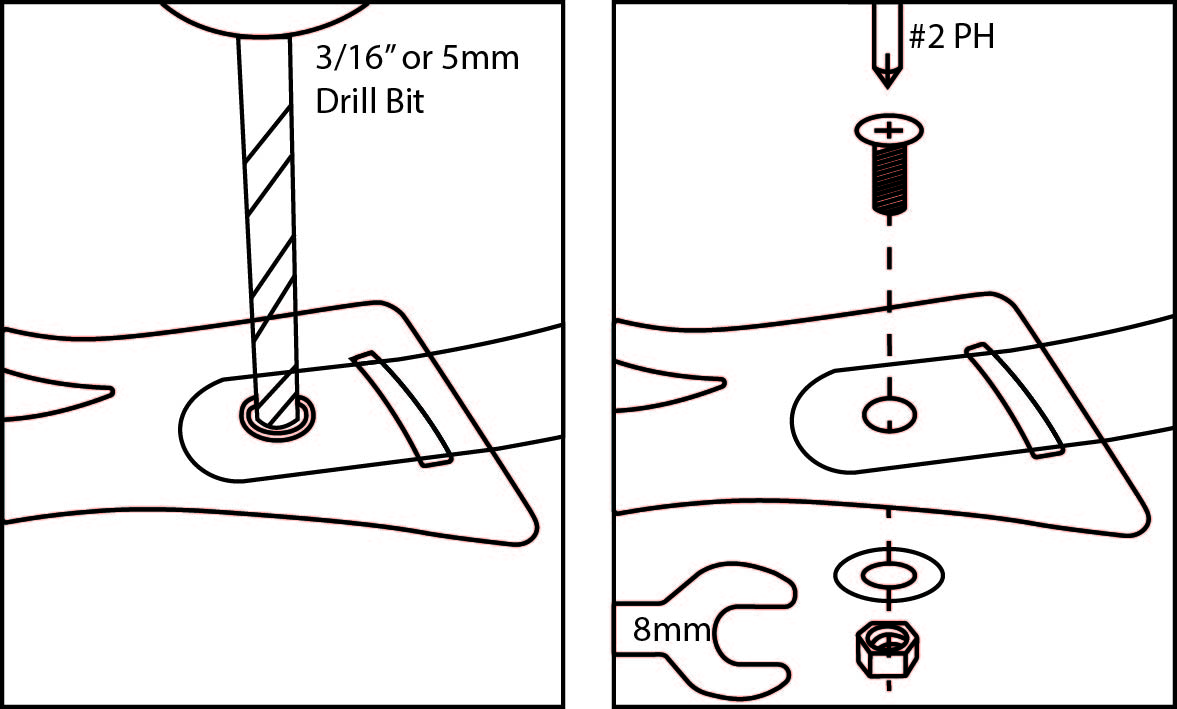 3/16" or 5mm
Drill Bit

#2 PH

8mm